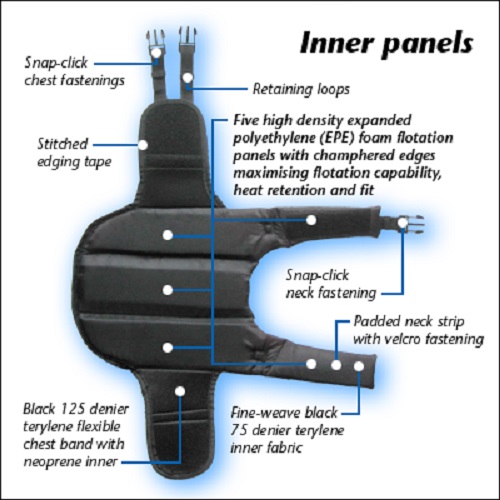 Inner panels

Snap-click chest fastenings

Retaining loops

Stitched edging tape

Five high density expanded polyethylene (EPE) foam flotation panels with champhered edges maximising flotation capability, heat retention and fit

Snap-click neck fastening

Padded neck strip with velcro fastening

Black 125 denier terylene flexible chest band with neoprene inner

Fine-weave black 75 denier terylene inner fabric